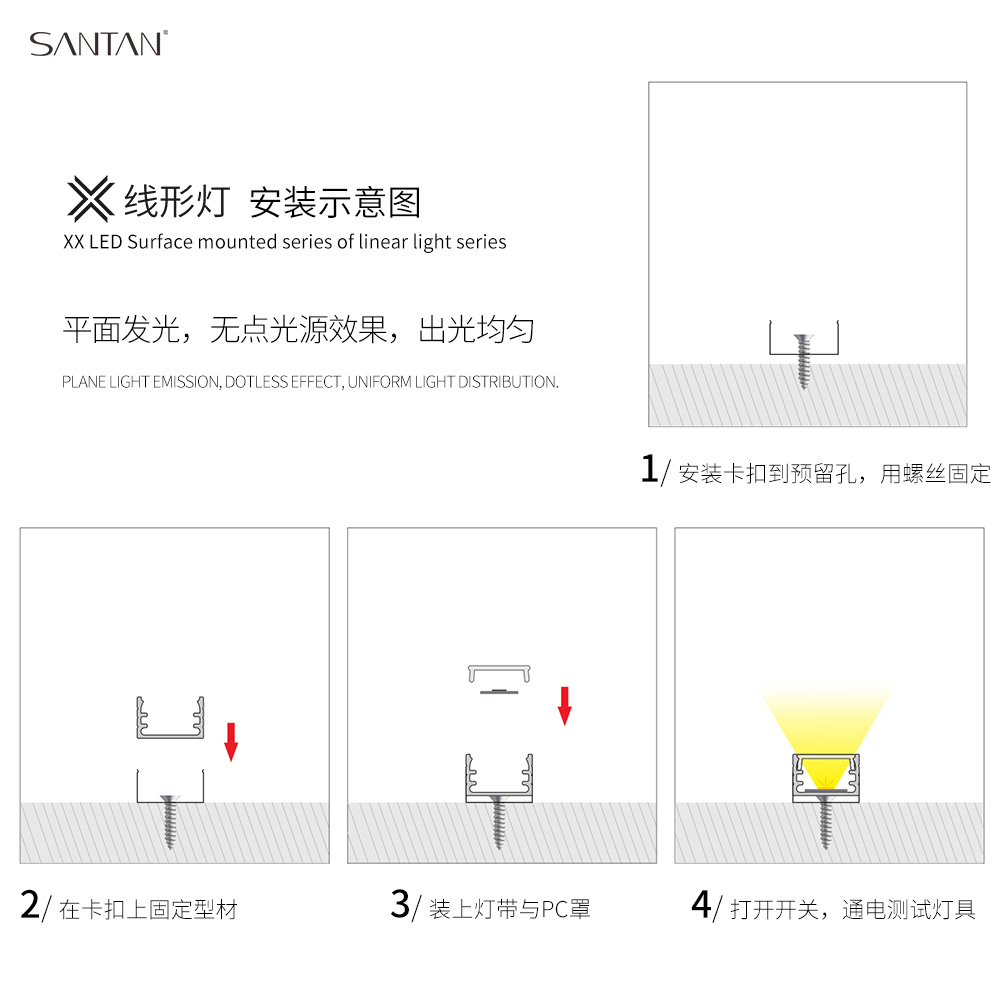 SANTAN®

线形灯 安装示意图

XX LED Surface mounted series of linear light series

平面发光，无点光源效果，出光均匀

PLANE LIGHT EMISSION, DOTLESS EFFECT, UNIFORM LIGHT DISTRIBUTION.

1/ 安装卡扣到预留孔，用螺丝固定

2/ 在卡扣上固定型材

3/ 装上灯带与PC罩

4/ 打开开关，通电测试灯具