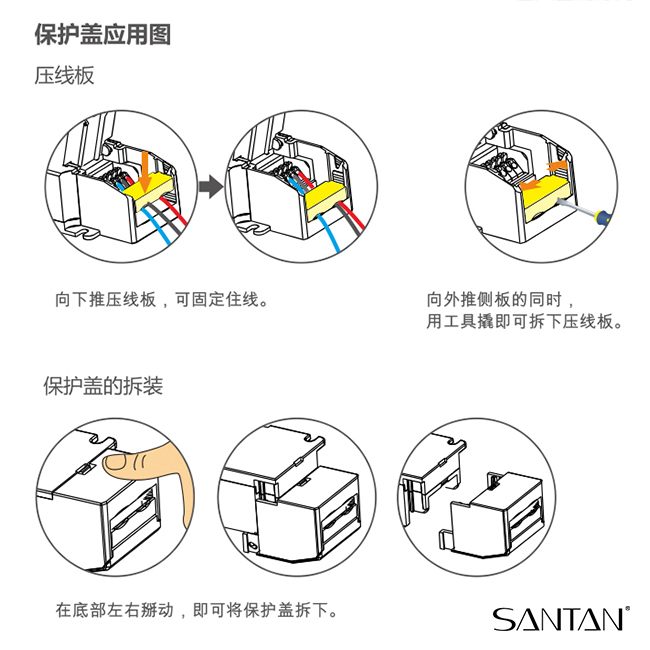 保护盖应用图

压线板

向下推压线板，可固定住线。

向外推侧板的同时，
用工具撬即可拆下压线板。

保护盖的拆装

在底部左右掰动，即可将保护盖拆下。

SANTAN®