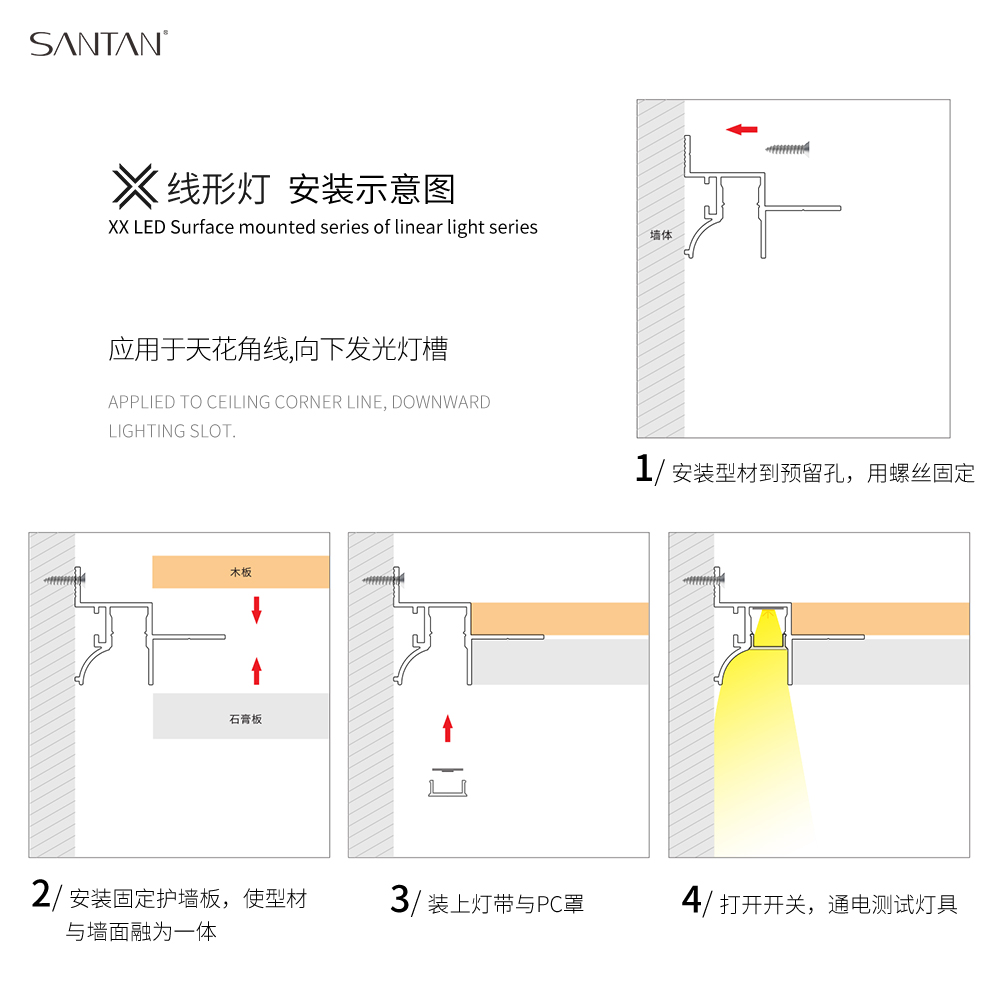 SANTAN®

线形灯 安装示意图
XX LED Surface mounted series of linear light series

应用于天花角线,向下发光灯槽

APPLIED TO CEILING CORNER LINE, DOWNWARD LIGHTING SLOT.

墙体

1/ 安装型材到预留孔，用螺丝固定

木板

石膏板

2/ 安装固定护墙板，使型材与墙面融为一体

3/ 装上灯带与PC罩

4/ 打开开关，通电测试灯具