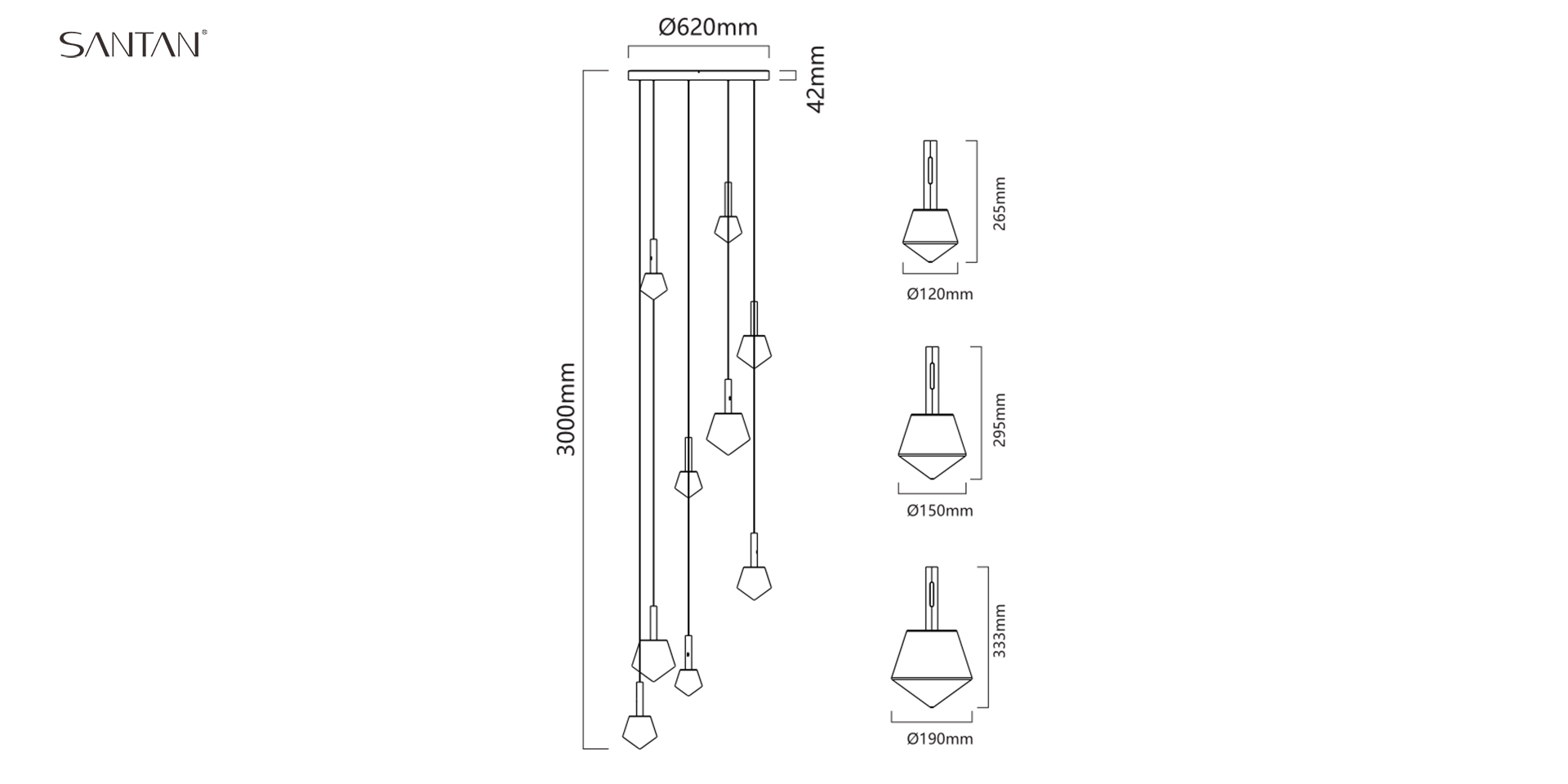 SANTAN®

Ø620mm

42mm

3000mm

265mm

Ø120mm

295mm

Ø150mm

333mm

Ø190mm