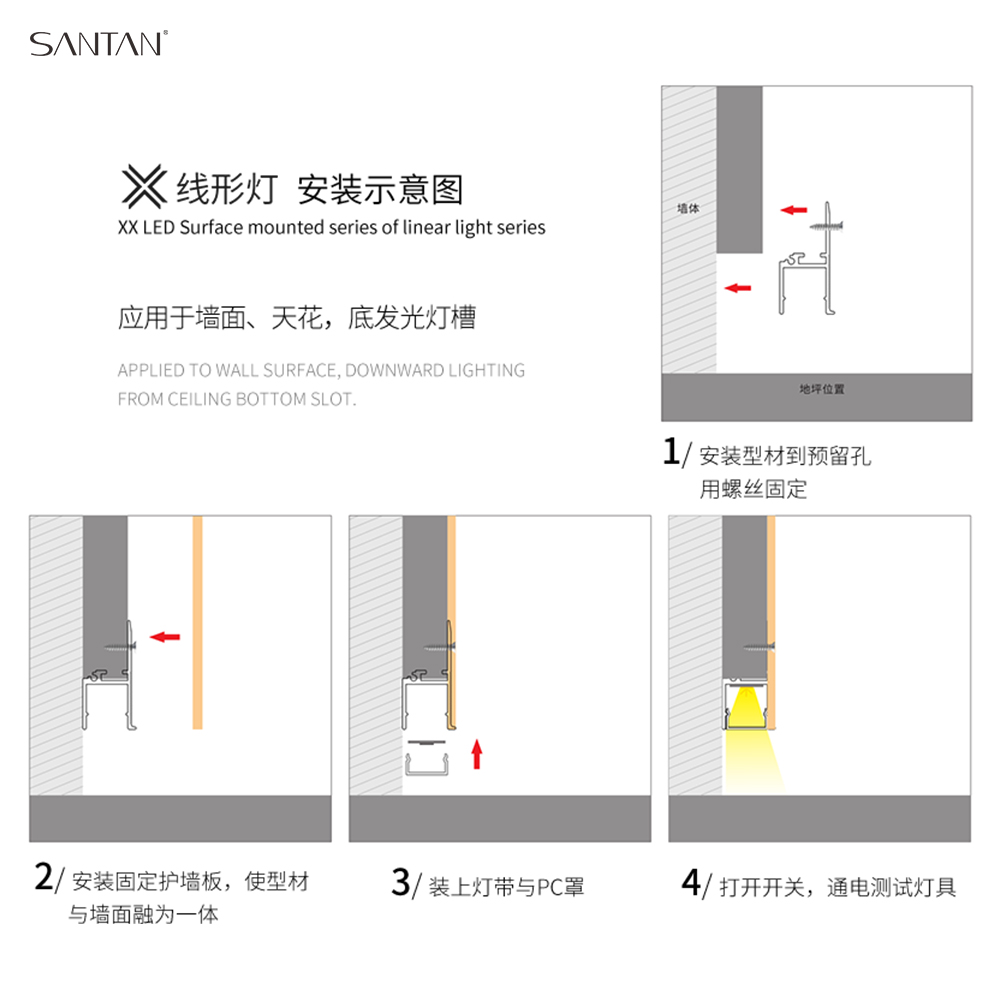 SANTAN®

线形灯 安装示意图
XX LED Surface mounted series of linear light series

应用于墙面、天花，底发光灯槽

APPLIED TO WALL SURFACE, DOWNWARD LIGHTING FROM CEILING BOTTOM SLOT.

墙体

地坪位置

1/ 安装型材到预留孔 用螺丝固定

2/ 安装固定护墙板，使型材与墙面融为一体

3/ 装上灯带与PC罩

4/ 打开开关，通电测试灯具