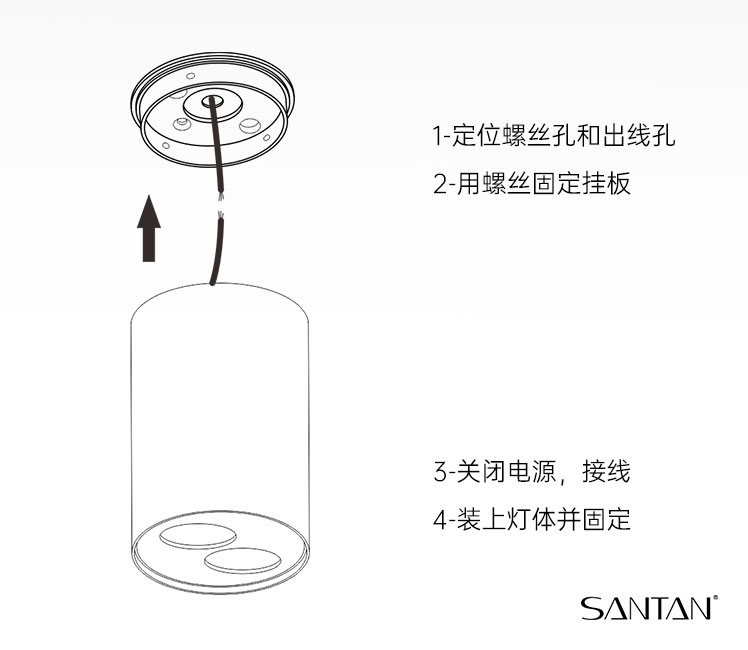 1-定位螺丝孔和出线孔

2-用螺丝固定挂板

3-关闭电源，接线

4-装上灯体并固定

SANTAN®