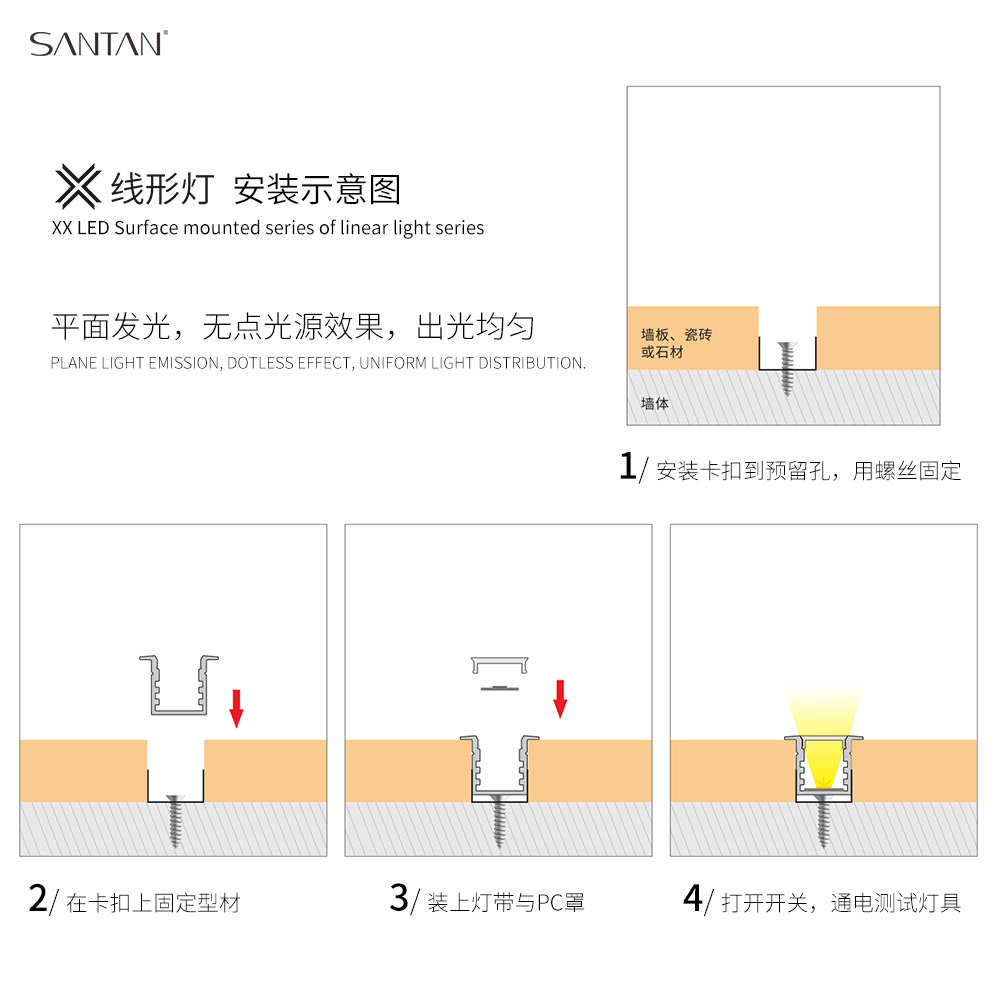 SANTAN®

线形灯 安装示意图
XX LED Surface mounted series of linear light series

平面发光，无点光源效果，出光均匀
PLANE LIGHT EMISSION, DOTLESS EFFECT, UNIFORM LIGHT DISTRIBUTION.

墙板、瓷砖或石材

墙体

1/ 安装卡扣到预留孔，用螺丝固定

2/ 在卡扣上固定型材

3/ 装上灯带与PC罩

4/ 打开开关，通电测试灯具